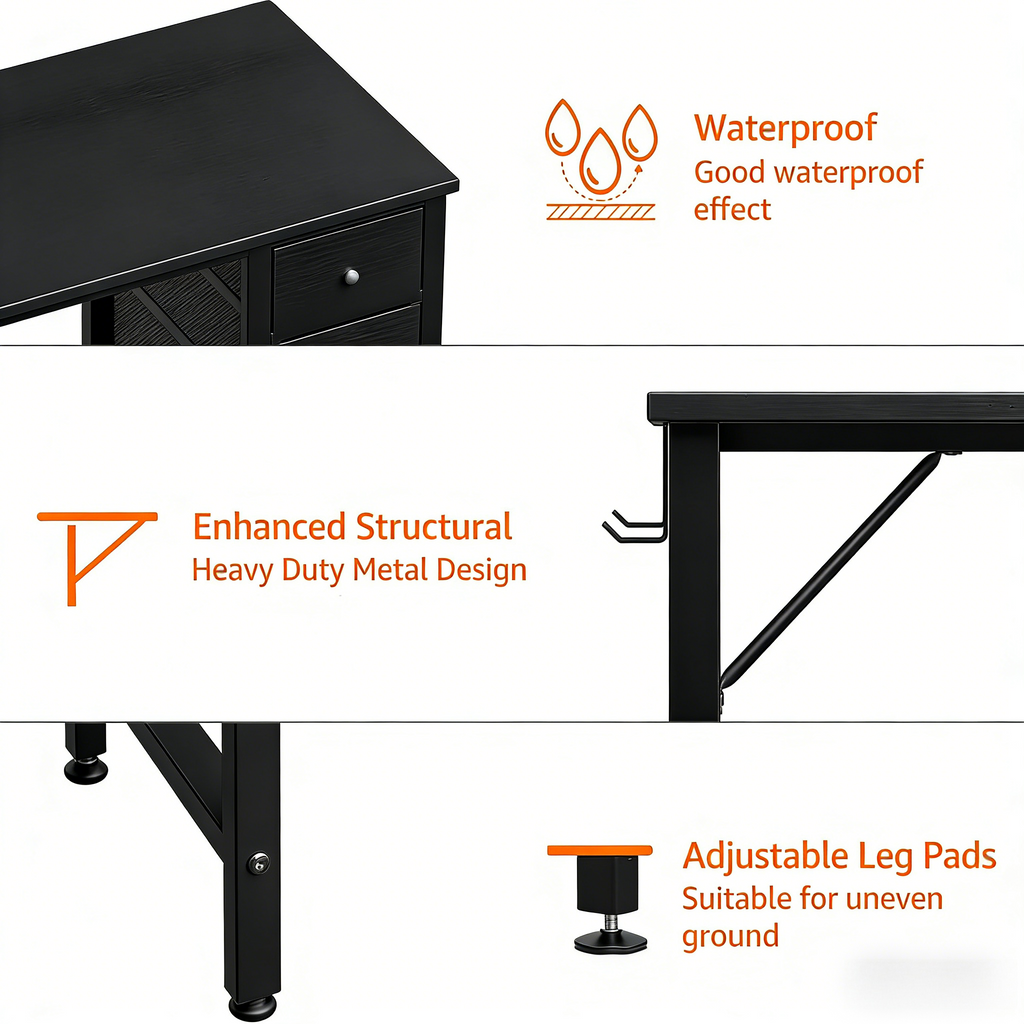 Waterproof
Good waterproof effect

Enhanced Structural
Heavy Duty Metal Design

Adjustable Leg Pads
Suitable for uneven ground